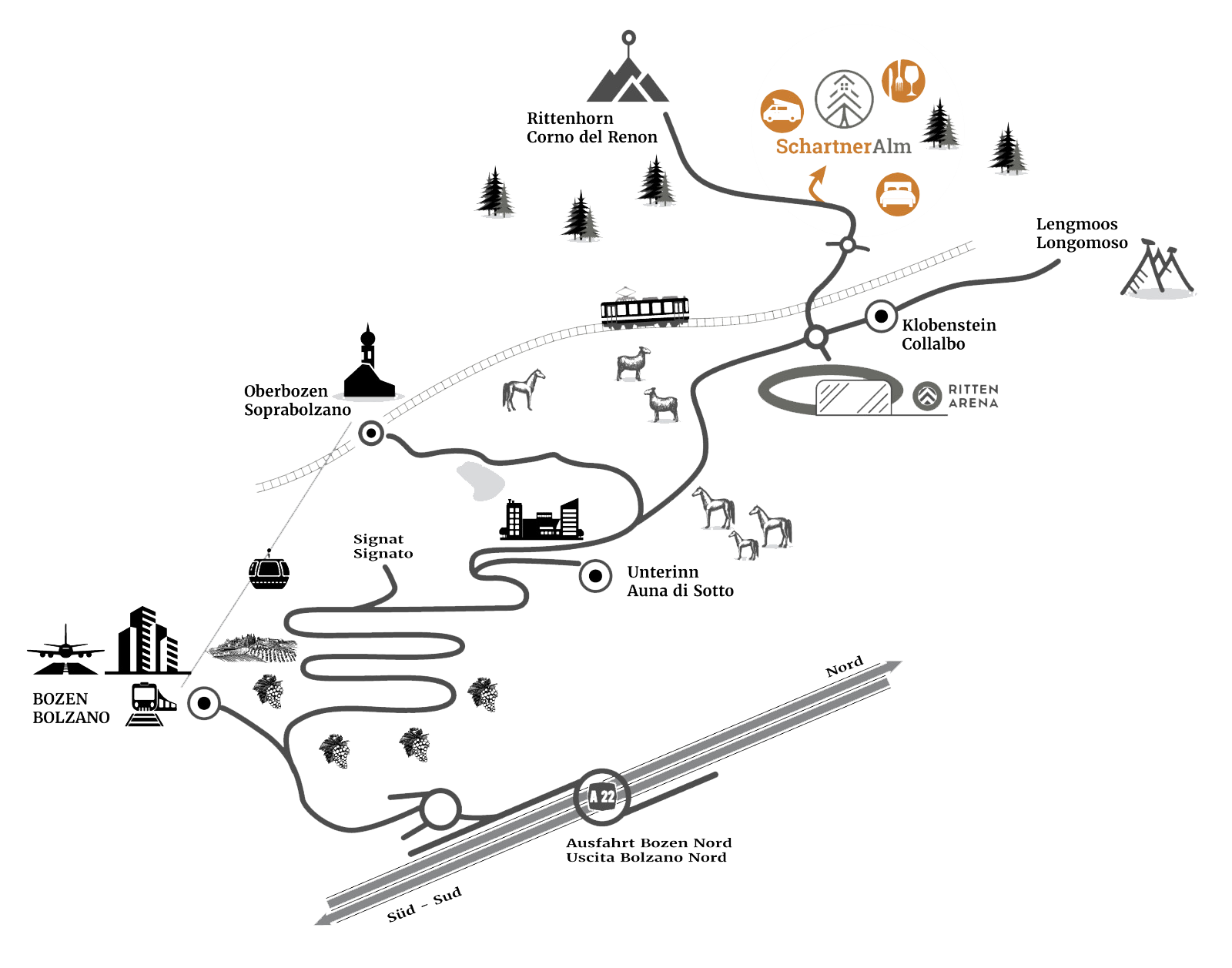 Rittenhorn
Corno del Renon

SchartnerAlm

Lengmoos
Longomoso

Klobenstein
Collalbo

RITTEN
ARENA

Oberbozen
Soprabolzano

Signat
Signato

Unterinn
Auna di Sotto

BOZEN
BOLZANO

Nord

A 22

Ausfahrt Bozen Nord
Uscita Bolzano Nord

Süd - Sud